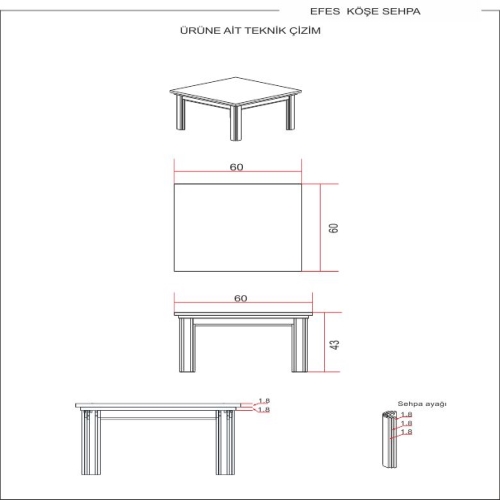 EFES KÖŞE SEHPA

ÜRÜNE AİT TEKNİK ÇİZİM

60

60

60

43

1.8
1.8

Sehpa ayağı
1.8
1.8
1.8